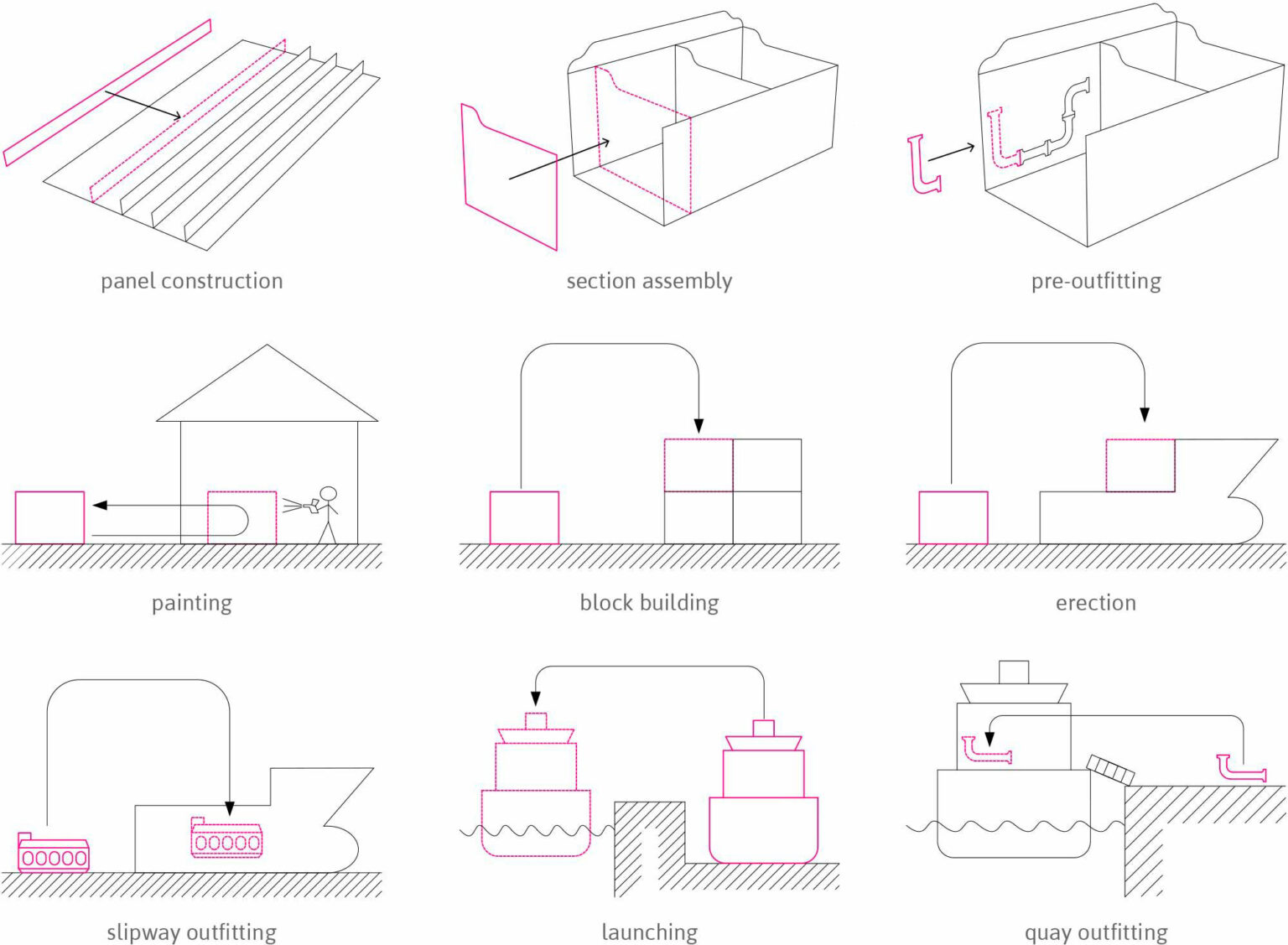 panel construction

section assembly

pre-outfitting

painting

block building

erection

slipway outfitting

launching

quay outfitting